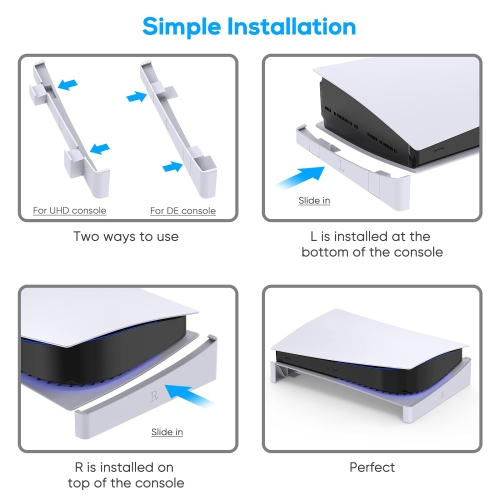 Simple Installation

For UHD console

For DE console

Two ways to use

L

Slide in

L is installed at the bottom of the console

R

Slide in

R is installed on top of the console

R

Perfect