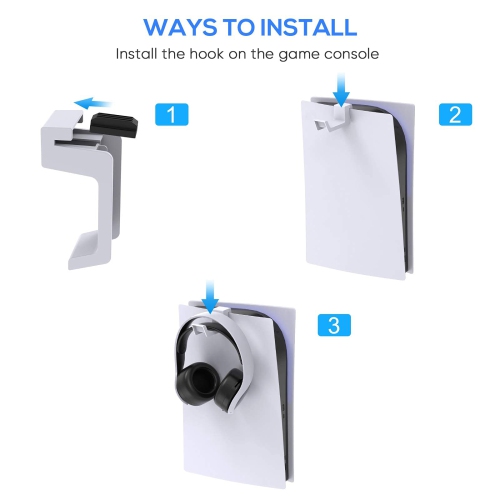 WAYS TO INSTALL

Install the hook on the game console

1

2

3