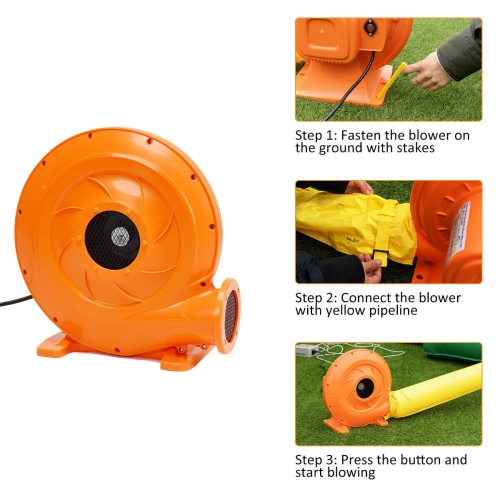 Step 1: Fasten the blower on the ground with stakes

Step 2: Connect the blower with yellow pipeline

Step 3: Press the button and start blowing