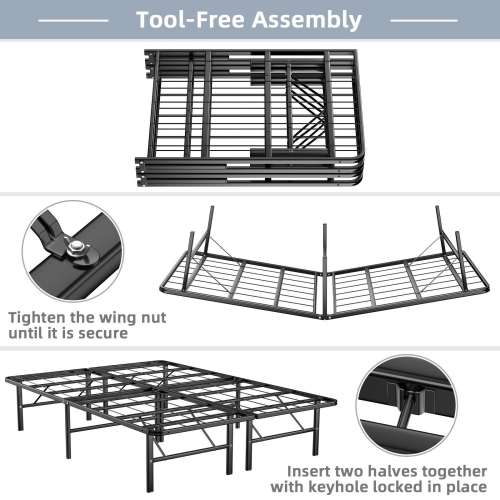 Tool-Free Assembly

Tighten the wing nut until it is secure

Insert two halves together with keyhole locked in place