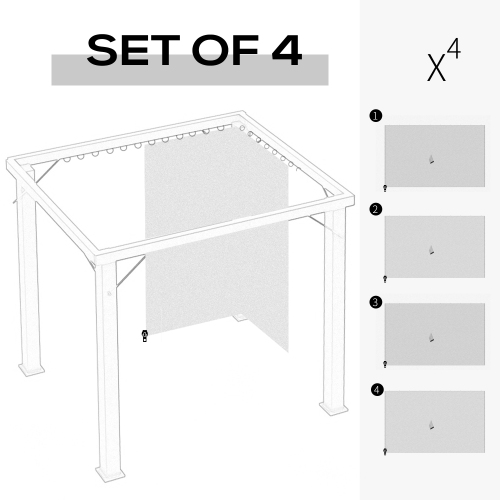 SET OF 4

$X^4$

1

2

3

4