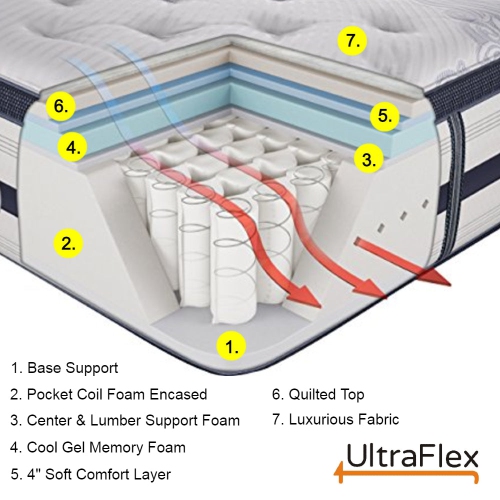 7.

6.

5.

4.

3.

2.

1.

1. Base Support

2. Pocket Coil Foam Encased

3. Center & Lumber Support Foam

4. Cool Gel Memory Foam

5. 4" Soft Comfort Layer

6. Quilted Top

7. Luxurious Fabric

UltraFlex