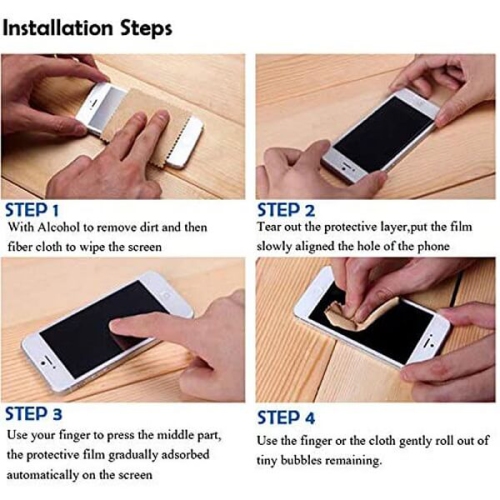 Installation Steps

STEP 1
With Alcohol to remove dirt and then fiber cloth to wipe the screen

STEP 2
Tear out the protective layer,put the film slowly aligned the hole of the phone

STEP 3
Use your finger to press the middle part, the protective film gradually adsorbed automatically on the screen

STEP 4
Use the finger or the cloth gently roll out of tiny bubbles remaining.