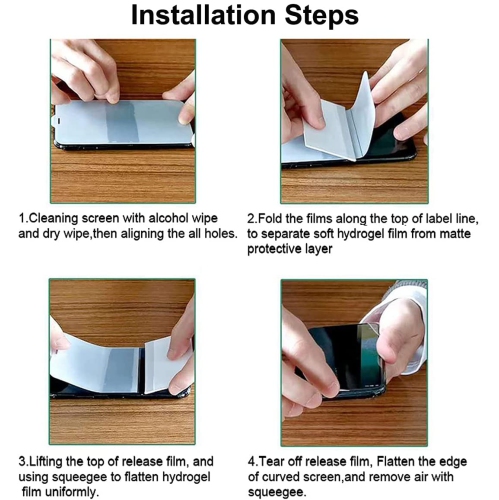 Installation Steps

1.Cleaning screen with alcohol wipe and dry wipe,then aligning the all holes.

2.Fold the films along the top of label line, to separate soft hydrogel film from matte protective layer

3.Lifting the top of release film, and using squeegee to flatten hydrogel film uniformly.

4.Tear off release film, Flatten the edge of curved screen,and remove air with squeegee.