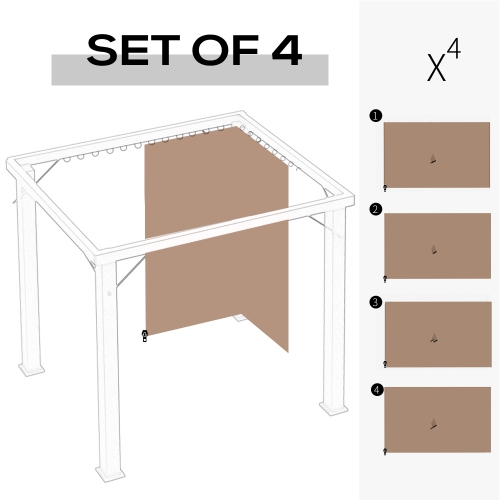 SET OF 4

$X^4$

1

2

3

4