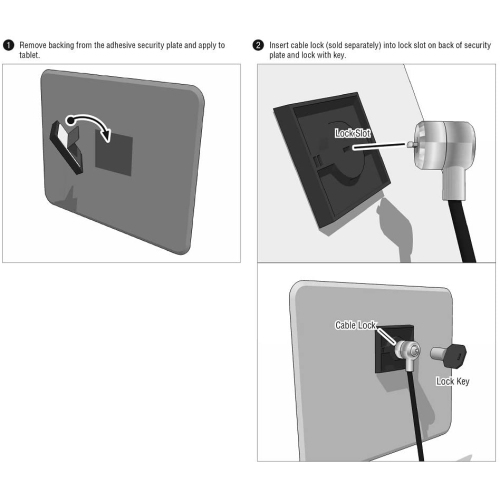 1 Remove backing from the adhesive security plate and apply to tablet.

2 Insert cable lock (sold separately) into lock slot on back of security plate and lock with key.

Lock Slot

Cable Lock

Lock Key