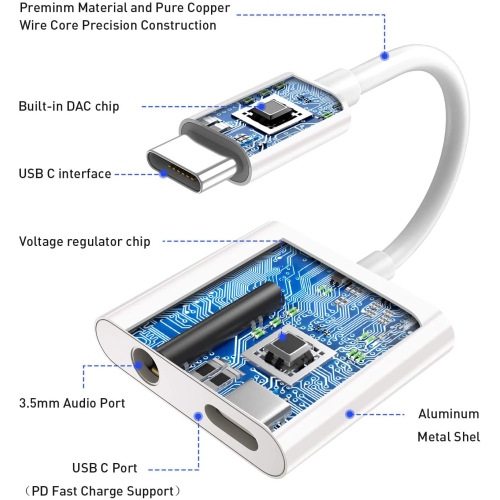 Preminm Material and Pure Copper
Wire Core Precision Construction

Built-in DAC chip

USB C interface

Voltage regulator chip

3.5mm Audio Port

Aluminum
Metal Shel

USB C Port
（PD Fast Charge Support）