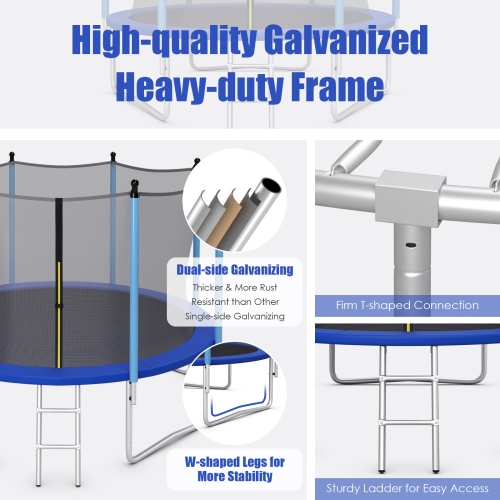 High-quality Galvanized Heavy-duty Frame

Dual-side Galvanizing

Thicker & More Rust Resistant than Other Single-side Galvanizing

W-shaped Legs for More Stability

Firm T-shaped Connection

Sturdy Ladder for Easy Access