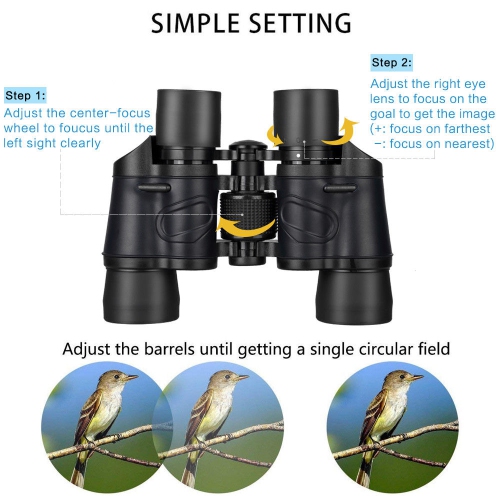 SIMPLE SETTING

Step 1:
Adjust the center-focus wheel to foucus until the left sight clearly

Step 2:
Adjust the right eye lens to focus on the goal to get the image (+: focus on farthest −: focus on nearest)

Adjust the barrels until getting a single circular field