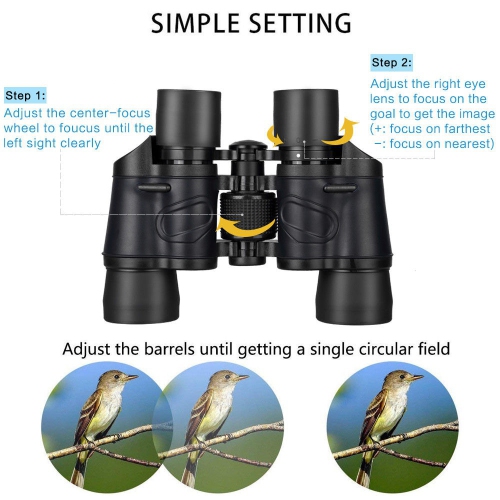 SIMPLE SETTING

Step 1:
Adjust the center-focus wheel to foucus until the left sight clearly

Step 2:
Adjust the right eye lens to focus on the goal to get the image (+: focus on farthest −: focus on nearest)

Adjust the barrels until getting a single circular field