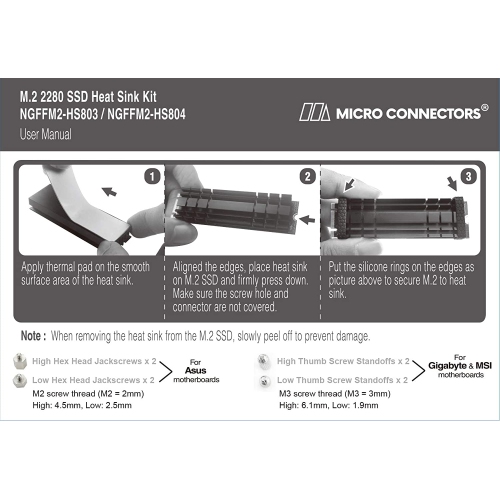 M.2 2280 SSD Heat Sink Kit
NGFFM2-HS803 / NGFFM2-HS804
User Manual

MICRO CONNECTORS®

1

2

3

Apply thermal pad on the smooth surface area of the heat sink.

Aligned the edges, place heat sink on M.2 SSD and firmly press down. Make sure the screw hole and connector are not covered.

Put the silicone rings on the edges as picture above to secure M.2 to heat sink.

Note : When removing the heat sink from the M.2 SSD, slowly peel off to prevent damage.

High Hex Head Jackscrews x 2
Low Hex Head Jackscrews x 2
For Asus motherboards
M2 screw thread (M2 = 2mm)
High: 4.5mm, Low: 2.5mm

High Thumb Screw Standoffs x 2
Low Thumb Screw Standoffs x 2
For Gigabyte & MSI motherboards
M3 screw thread (M3 = 3mm)
High: 6.1mm, Low: 1.9mm