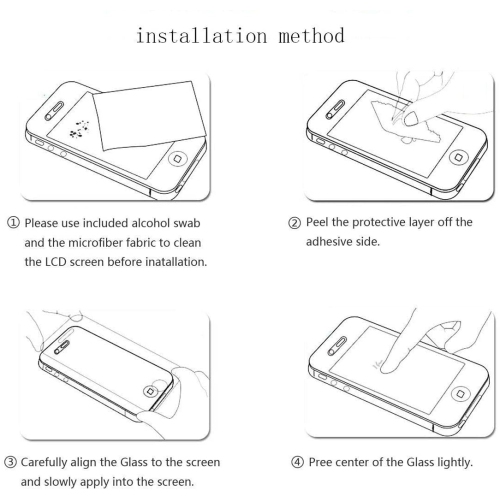 installation method

① Please use included alcohol swab and the microfiber fabric to clean the LCD screen before inatallation.

② Peel the protective layer off the adhesive side.

③ Carefully align the Glass to the screen and slowly apply into the screen.

④ Pree center of the Glass lightly.