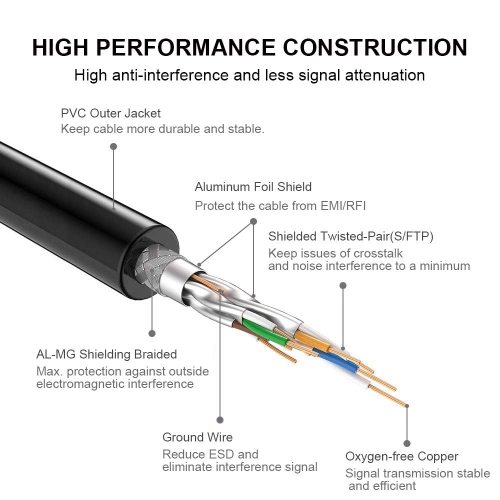 HIGH PERFORMANCE CONSTRUCTION
High anti-interference and less signal attenuation

PVC Outer Jacket
Keep cable more durable and stable.

Aluminum Foil Shield
Protect the cable from EMI/RFI

Shielded Twisted-Pair(S/FTP)
Keep issues of crosstalk and noise interference to a minimum

AL-MG Shielding Braided
Max. protection against outside electromagnetic interference

Ground Wire
Reduce ESD and eliminate interference signal

Oxygen-free Copper
Signal transmission stable and efficient