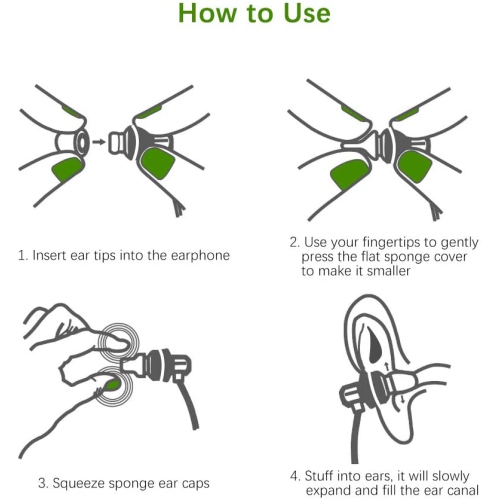 How to Use

1. Insert ear tips into the earphone

2. Use your fingertips to gently press the flat sponge cover to make it smaller

3. Squeeze sponge ear caps

4. Stuff into ears, it will slowly expand and fill the ear canal