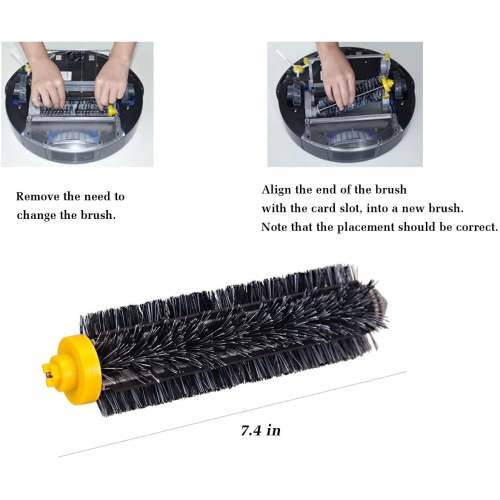 Remove the need to change the brush.

Align the end of the brush
with the card slot, into a new brush.
Note that the placement should be correct.

7.4 in