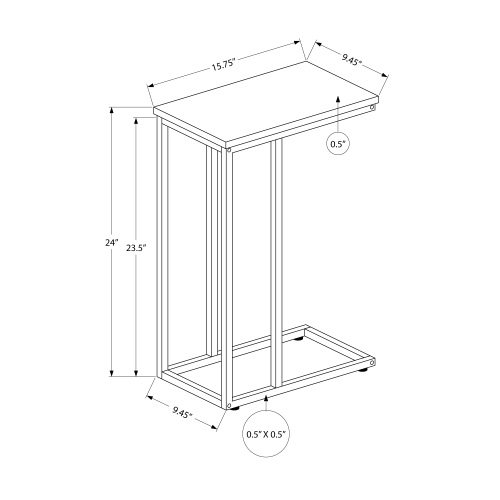 15.75"

9.45"

0.5"

24"

23.5"

9.45"

0.5" X 0.5"