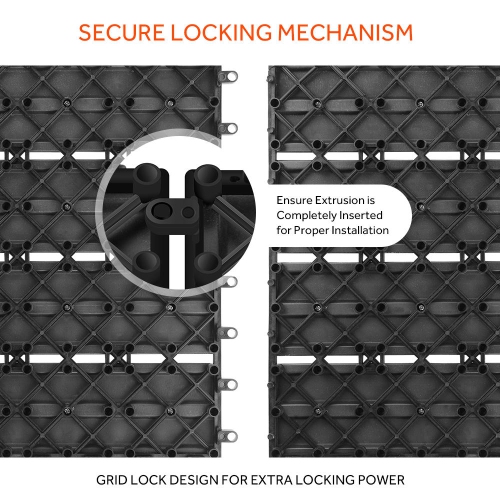 SECURE LOCKING MECHANISM

Ensure Extrusion is Completely Inserted for Proper Installation

GRID LOCK DESIGN FOR EXTRA LOCKING POWER