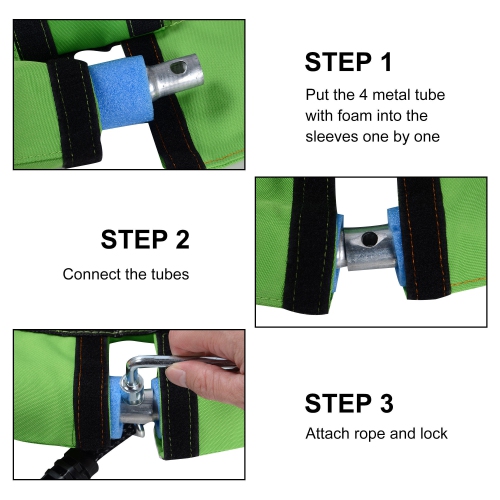 STEP 1
Put the 4 metal tube with foam into the sleeves one by one

STEP 2
Connect the tubes

STEP 3
Attach rope and lock