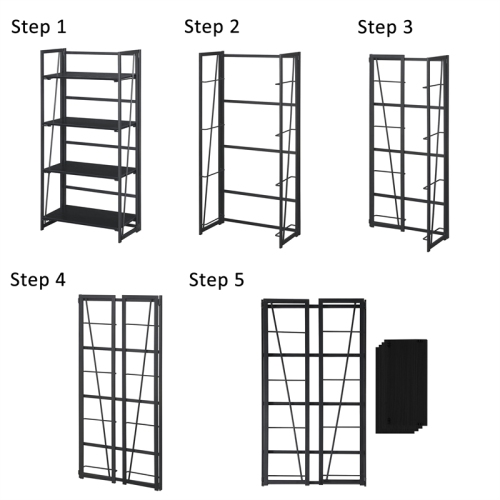 Step 1

Step 2

Step 3

Step 4

Step 5