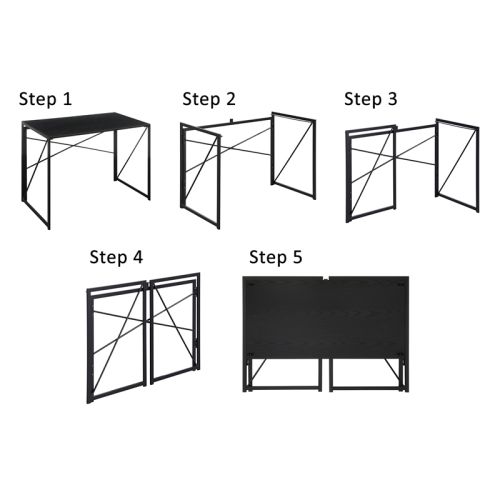 Step 1

Step 2

Step 3

Step 4

Step 5