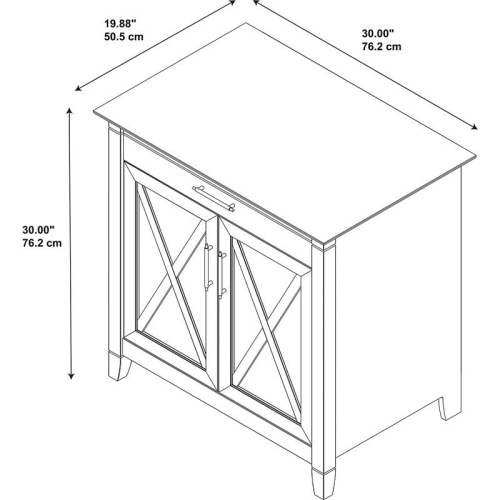 19.88"
50.5 cm

30.00"
76.2 cm

30.00"
76.2 cm