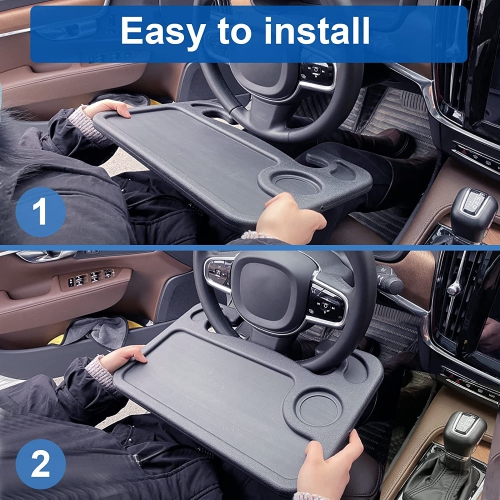 Easy to install

1

2