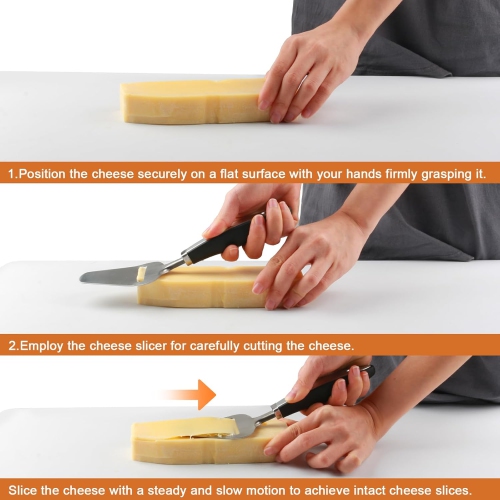 1.Position the cheese securely on a flat surface with your hands firmly grasping it.

2.Employ the cheese slicer for carefully cutting the cheese.

Slice the cheese with a steady and slow motion to achieve intact cheese slices.