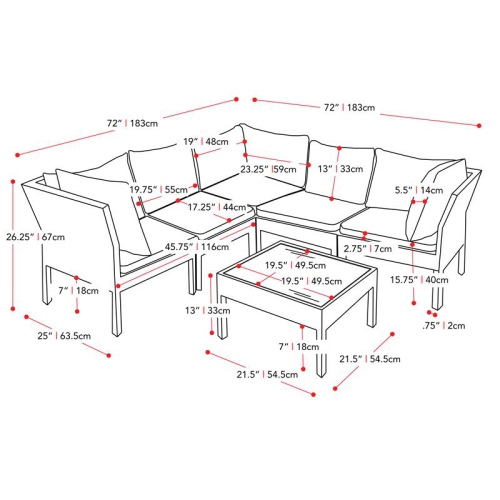 72" | 183cm
72" | 183cm
19" | 48cm
23.25" | 59cm
13" | 33cm
19.75" | 55cm
17.25" | 44cm
5.5" | 14cm
26.25" | 67cm
45.75" | 116cm
2.75" | 7cm
19.5" | 49.5cm
19.5" | 49.5cm
15.75" | 40cm
7" | 18cm
13" | 33cm
.75" | 2cm
25" | 63.5cm
7" | 18cm
21.5" | 54.5cm
21.5" | 54.5cm