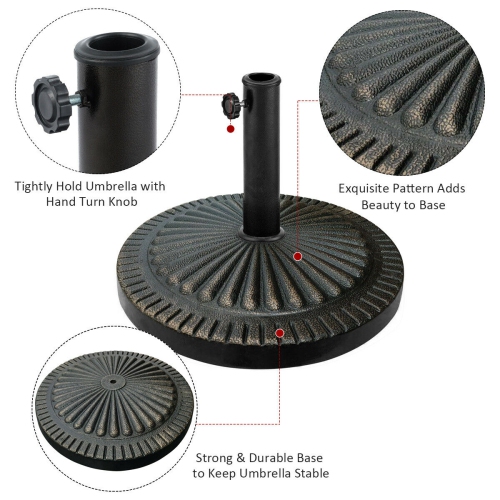 Tightly Hold Umbrella with Hand Turn Knob

Exquisite Pattern Adds Beauty to Base

Strong & Durable Base to Keep Umbrella Stable