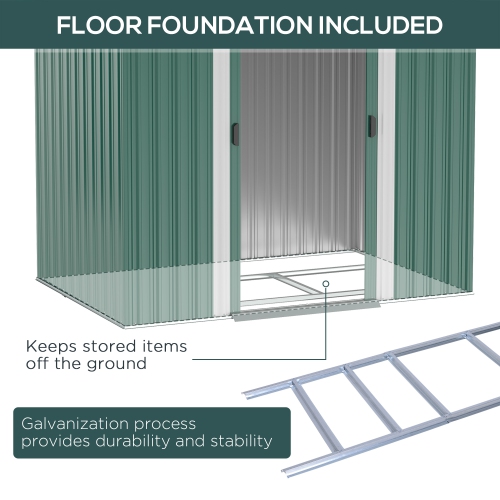 FLOOR FOUNDATION INCLUDED

Keeps stored items off the ground

Galvanization process provides durability and stability