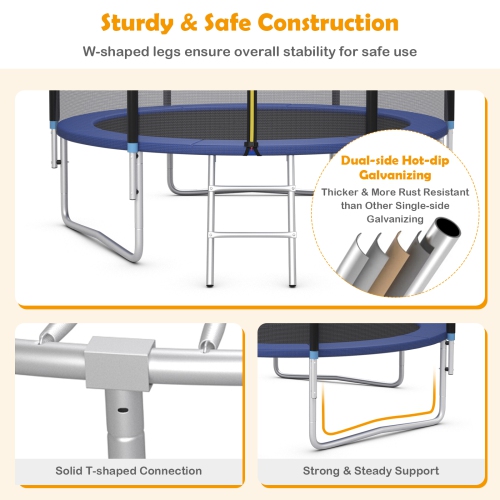 Sturdy & Safe Construction

W-shaped legs ensure overall stability for safe use

Dual-side Hot-dip Galvanizing

Thicker & More Rust Resistant than Other Single-side Galvanizing

Solid T-shaped Connection

Strong & Steady Support