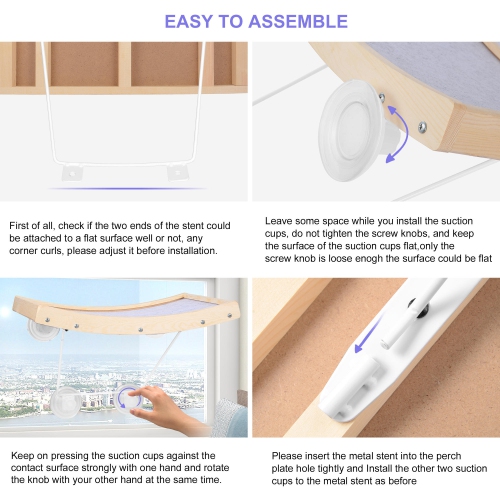 EASY TO ASSEMBLE

First of all, check if the two ends of the stent could be attached to a flat surface well or not, any corner curls, please adjust it before installation.

Leave some space while you install the suction cups, do not tighten the screw knobs, and keep the surface of the suction cups flat,only the screw knob is loose enogh the surface could be flat

Keep on pressing the suction cups against the contact surface strongly with one hand and rotate the knob with your other hand at the same time.

Please insert the metal stent into the perch plate hole tightly and Install the other two suction cups to the metal stent as before