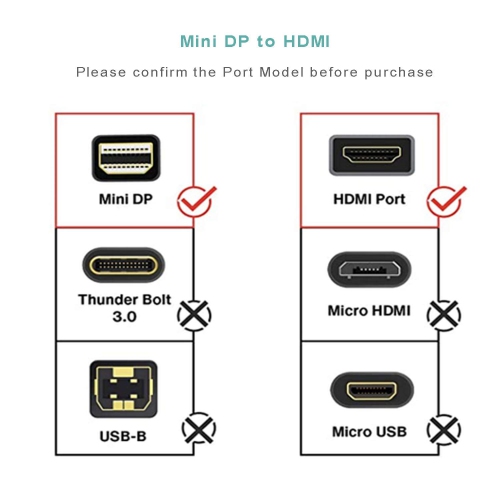 Mini DP to HDMI

Please confirm the Port Model before purchase

Mini DP

Thunder Bolt 3.0

USB-B

HDMI Port

Micro HDMI

Micro USB