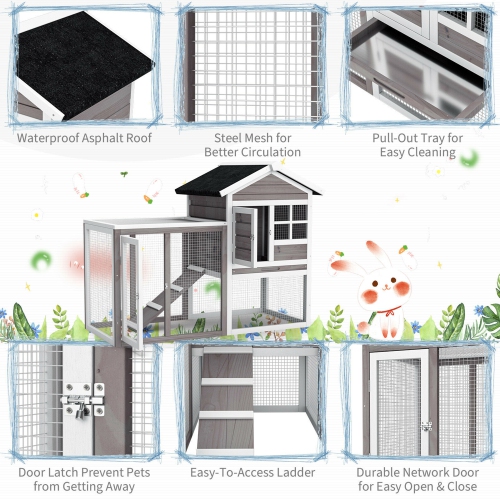 Waterproof Asphalt Roof

Steel Mesh for Better Circulation

Pull-Out Tray for Easy Cleaning

Door Latch Prevent Pets from Getting Away

Easy-To-Access Ladder

Durable Network Door for Easy Open & Close