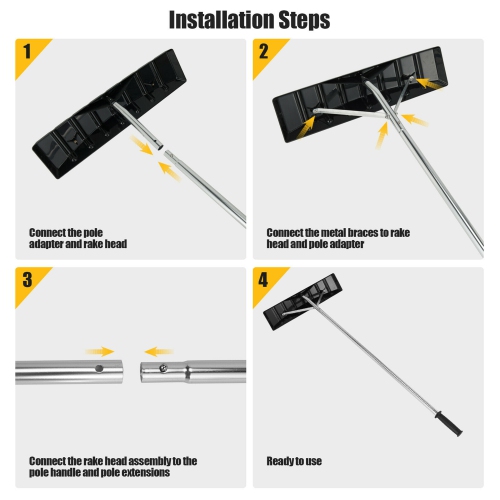 Installation Steps

1

Connect the pole adapter and rake head

2

Connect the metal braces to rake head and pole adapter

3

Connect the rake head assembly to the pole handle and pole extensions

4

Ready to use