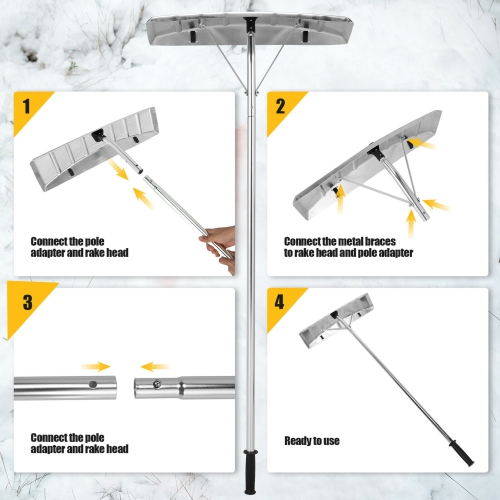 1

Connect the pole adapter and rake head

2

Connect the metal braces to rake head and pole adapter

3

Connect the pole adapter and rake head

4

Ready to use