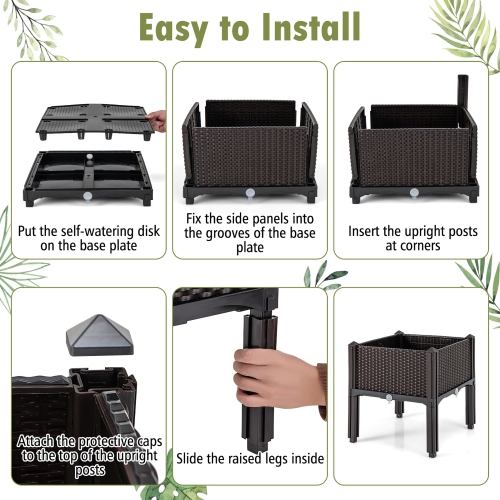 Easy to Install

Put the self-watering disk on the base plate

Fix the side panels into the grooves of the base plate

Insert the upright posts at corners

Attach the protective caps to the top of the upright posts

Slide the raised legs inside