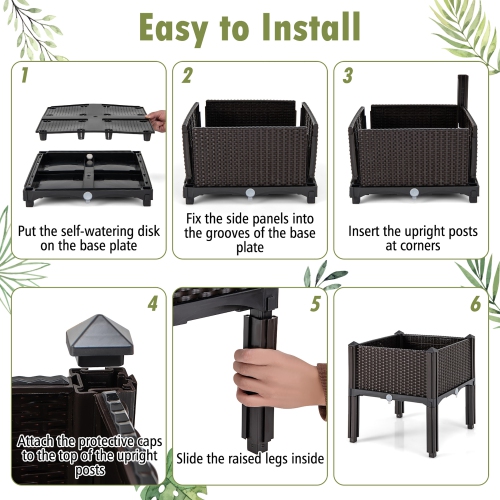 Easy to Install

1

Put the self-watering disk on the base plate

2

Fix the side panels into the grooves of the base plate

3

Insert the upright posts at corners

4

Attach the protective caps to the top of the upright posts

5

Slide the raised legs inside

6