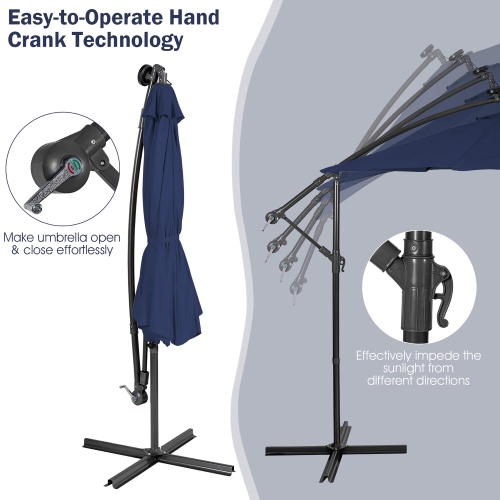 Easy-to-Operate Hand Crank Technology

Make umbrella open & close effortlessly

Effectively impede the sunlight from different directions