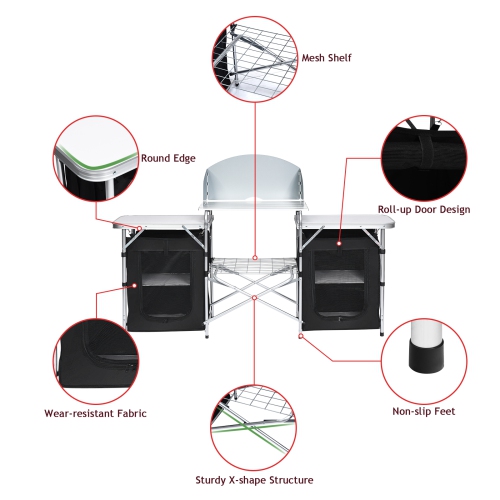 Mesh Shelf

Round Edge

Roll-up Door Design

Wear-resistant Fabric

Non-slip Feet

Sturdy X-shape Structure