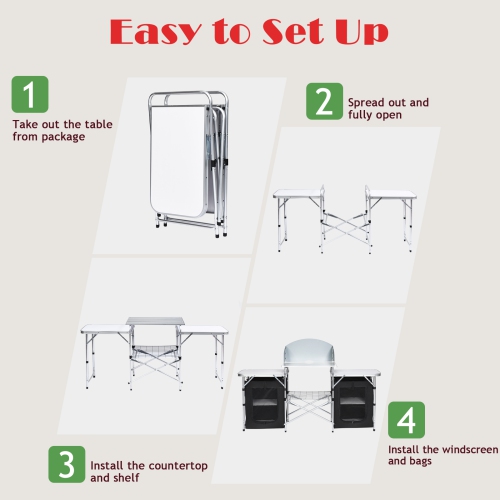 Easy to Set Up

1
Take out the table from package

2
Spread out and fully open

3
Install the countertop and shelf

4
Install the windscreen and bags