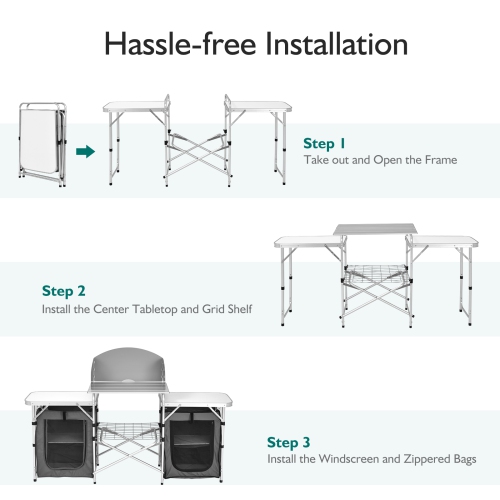 Hassle-free Installation

Step 1
Take out and Open the Frame

Step 2
Install the Center Tabletop and Grid Shelf

Step 3
Install the Windscreen and Zippered Bags