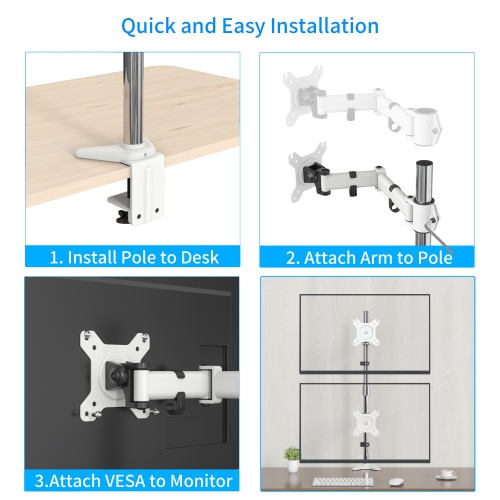 Quick and Easy Installation

1. Install Pole to Desk

2. Attach Arm to Pole

3.Attach VESA to Monitor