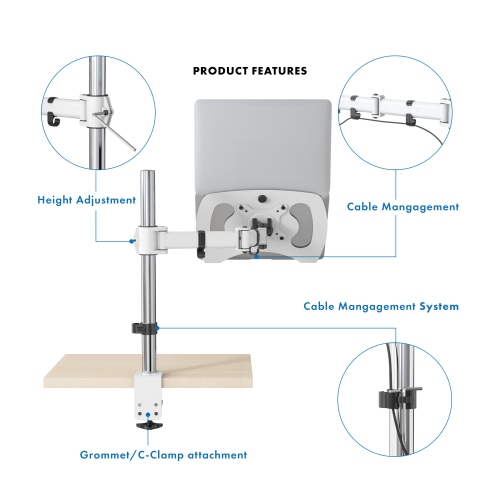 PRODUCT FEATURES

Height Adjustment

Cable Mangagement

Cable Mangagement System

Grommet/C-Clamp attachment