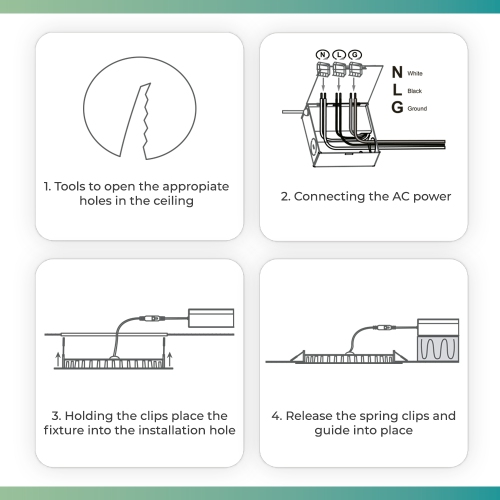 1. Tools to open the appropiate holes in the ceiling

N L G

N White
L Black
G Ground

2. Connecting the AC power

3. Holding the clips place the fixture into the installation hole

4. Release the spring clips and guide into place