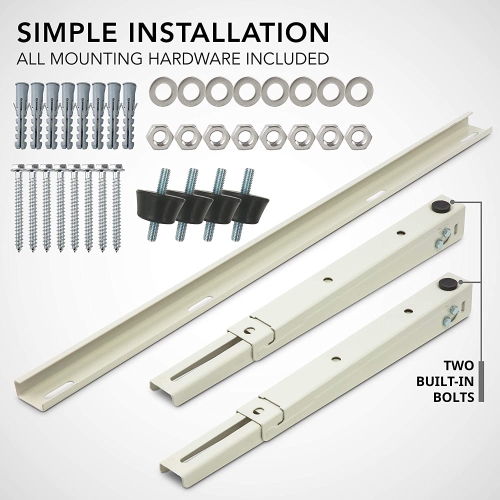 SIMPLE INSTALLATION
ALL MOUNTING HARDWARE INCLUDED

TWO BUILT-IN BOLTS