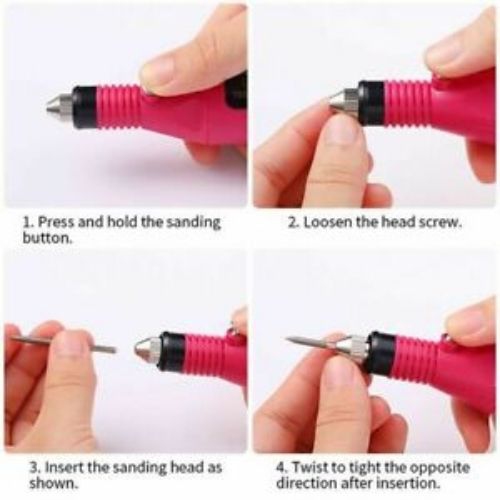 1. Press and hold the sanding button.

2. Loosen the head screw.

3. Insert the sanding head as shown.

4. Twist to tight the opposite direction after insertion.