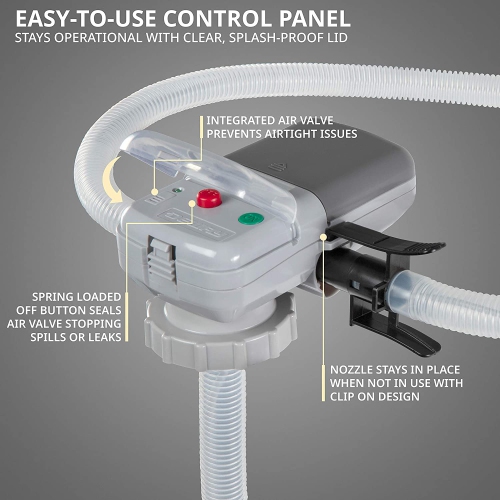 EASY-TO-USE CONTROL PANEL
STAYS OPERATIONAL WITH CLEAR, SPLASH-PROOF LID

INTEGRATED AIR VALVE PREVENTS AIRTIGHT ISSUES

SPRING LOADED OFF BUTTON SEALS AIR VALVE STOPPING SPILLS OR LEAKS

NOZZLE STAYS IN PLACE WHEN NOT IN USE WITH CLIP ON DESIGN