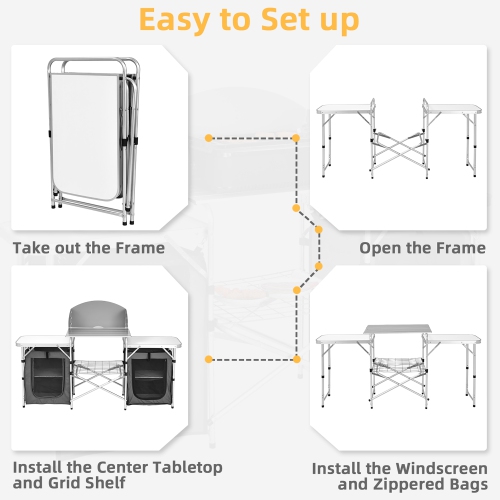 Easy to Set up

Take out the Frame

Open the Frame

Install the Center Tabletop and Grid Shelf

Install the Windscreen and Zippered Bags