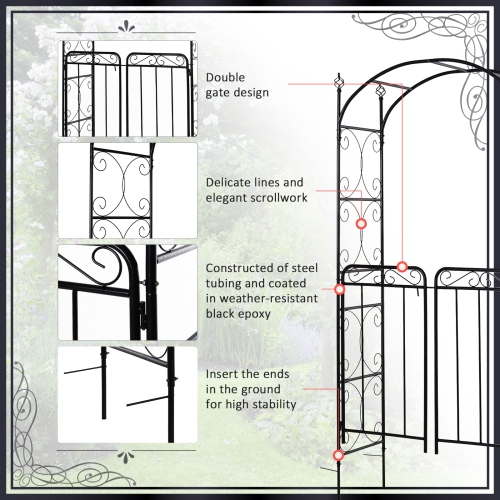 Double gate design

Delicate lines and elegant scrollwork

Constructed of steel tubing and coated in weather-resistant black epoxy

Insert the ends in the ground for high stability